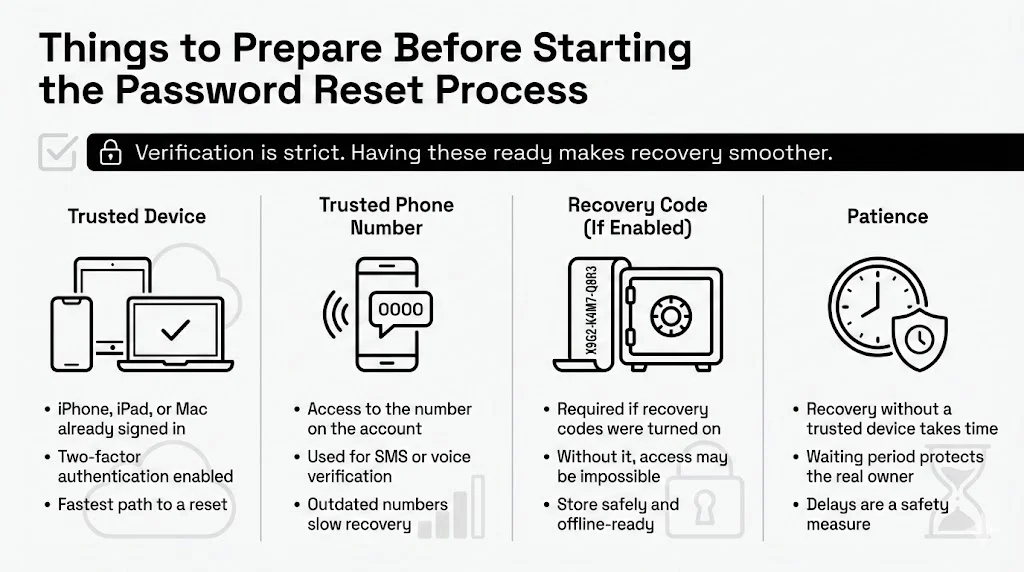 Things to Prepare Before Starting the Password Reset Process

Verification is strict. Having these ready makes recovery smoother.

Trusted Device

- iPhone, iPad, or Mac already signed in
- Two-factor authentication enabled
- Fastest path to a reset

Trusted Phone Number

0000

- Access to the number on the account
- Used for SMS or voice verification
- Outdated numbers slow recovery

Recovery Code (If Enabled)

X9G2-K4M7-Q8R3

- Required if recovery codes were turned on
- Without it, access may be impossible
- Store safely and offline-ready

Patience

- Recovery without a trusted device takes time
- Waiting period protects the real owner
- Delays are a safety measure